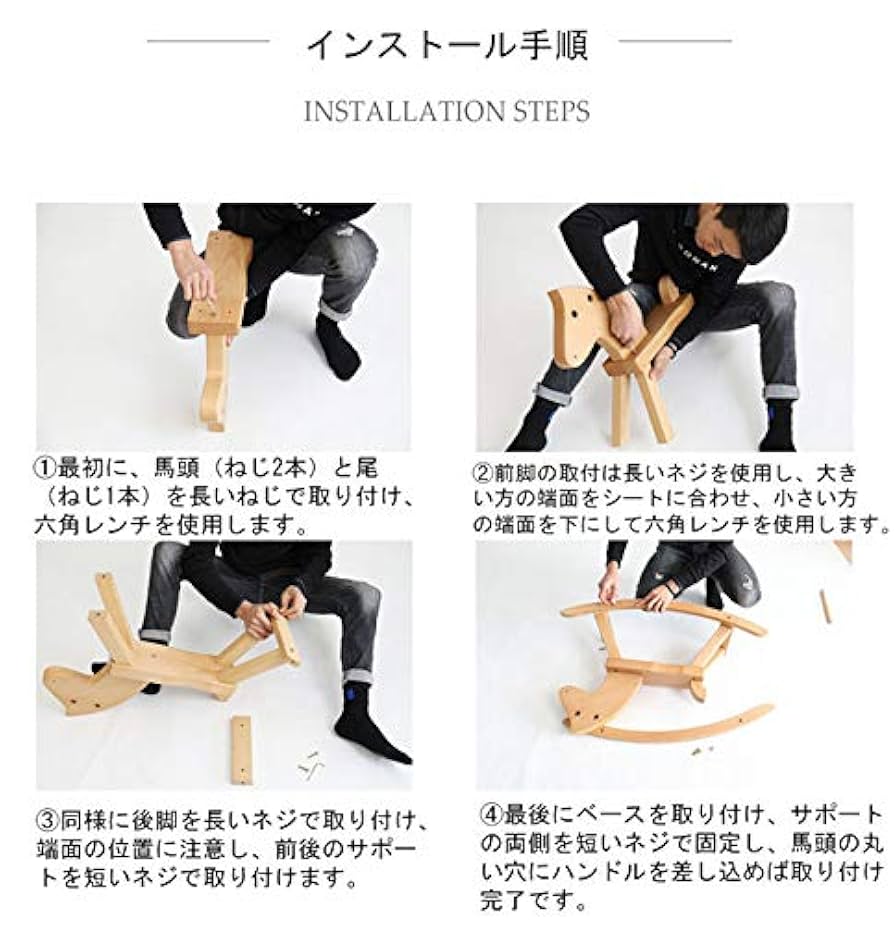 インストール手順

INSTALLATION STEPS

①最初に、馬頭（ねじ2本）と尾（ねじ1本）を長いねじで取り付け、六角レンチを使用します。

②前脚の取付は長いネジを使用し、大きい方の端面をシートに合わせ、小さい方の端面を下にして六角レンチを使用します。

③同様に後脚を長いネジで取り付け、端面の位置に注意し、前後のサポートを短いネジで取り付けます。

④最後にベースを取り付け、サポートの両側を短いネジで固定し、馬頭の丸い穴にハンドルを差し込めば取り付け完了です。